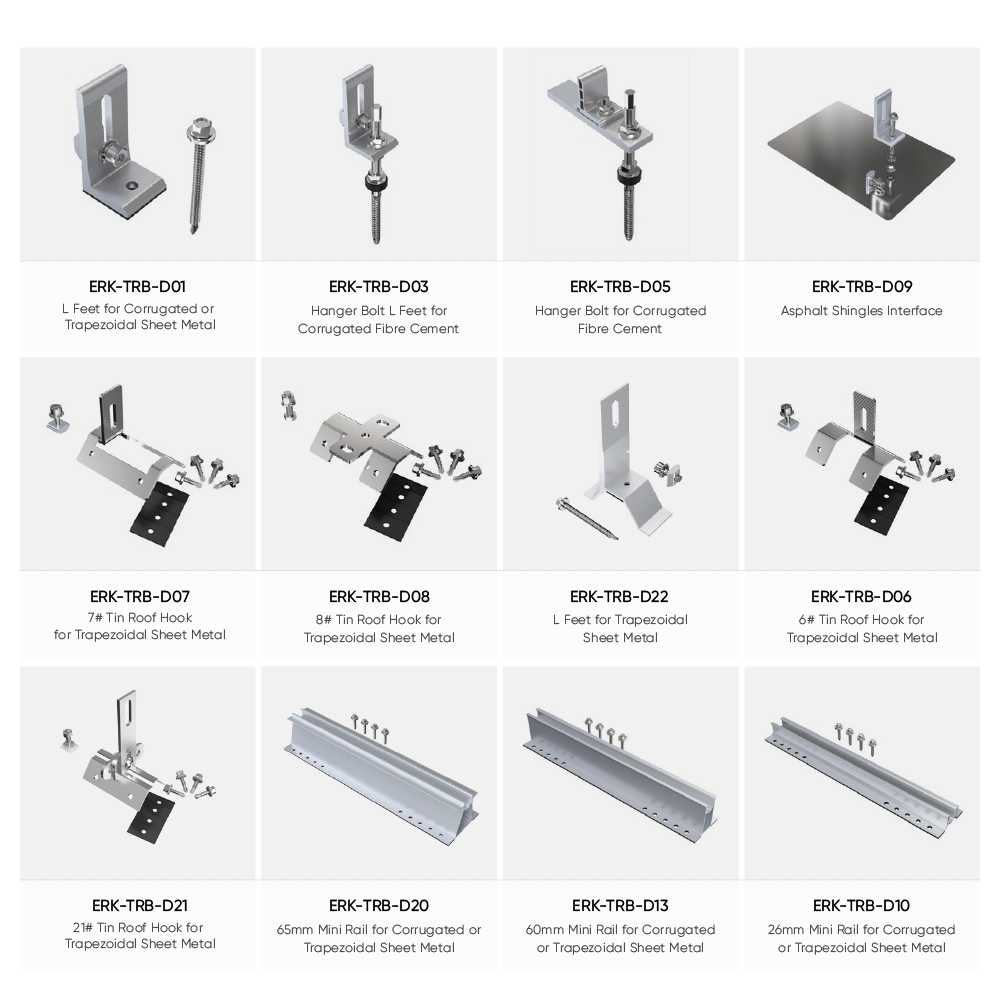 ERK-TRB-D01
L Feet for Corrugated or Trapezoidal Sheet Metal

ERK-TRB-D03
Hanger Bolt L Feet for Corrugated Fibre Cement

ERK-TRB-D05
Hanger Bolt for Corrugated Fibre Cement

ERK-TRB-D09
Asphalt Shingles Interface

ERK-TRB-D07
7# Tin Roof Hook for Trapezoidal Sheet Metal

ERK-TRB-D08
8# Tin Roof Hook for Trapezoidal Sheet Metal

ERK-TRB-D22
L Feet for Trapezoidal Sheet Metal

ERK-TRB-D06
6# Tin Roof Hook for Trapezoidal Sheet Metal

ERK-TRB-D21
21# Tin Roof Hook for Trapezoidal Sheet Metal

ERK-TRB-D20
65mm Mini Rail for Corrugated or Trapezoidal Sheet Metal

ERK-TRB-D13
60mm Mini Rail for Corrugated or Trapezoidal Sheet Metal

ERK-TRB-D10
26mm Mini Rail for Corrugated or Trapezoidal Sheet Metal